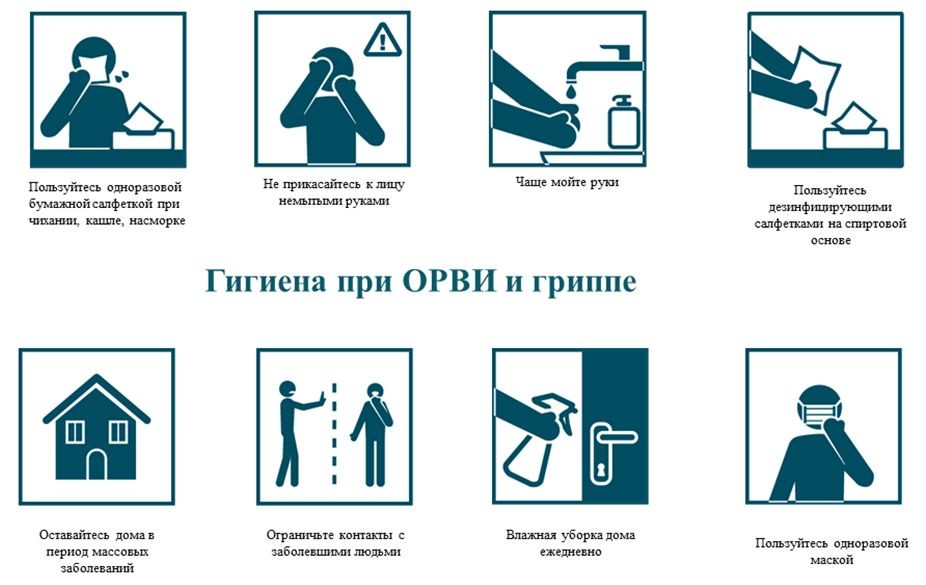 Пользуйтесь одноразовой бумажной салфеткой при чихании, кашле, насморке

Не прикасайтесь к лицу немытыми руками

Чаще мойте руки

Пользуйтесь дезинфицирующими салфетками на спиртовой основе

Гигиена при ОРВИ и гриппе

Оставайтесь дома в период массовых заболеваний

Ограничьте контакты с заболевшими людьми

Влажная уборка дома ежедневно

Пользуйтесь одноразовой маской